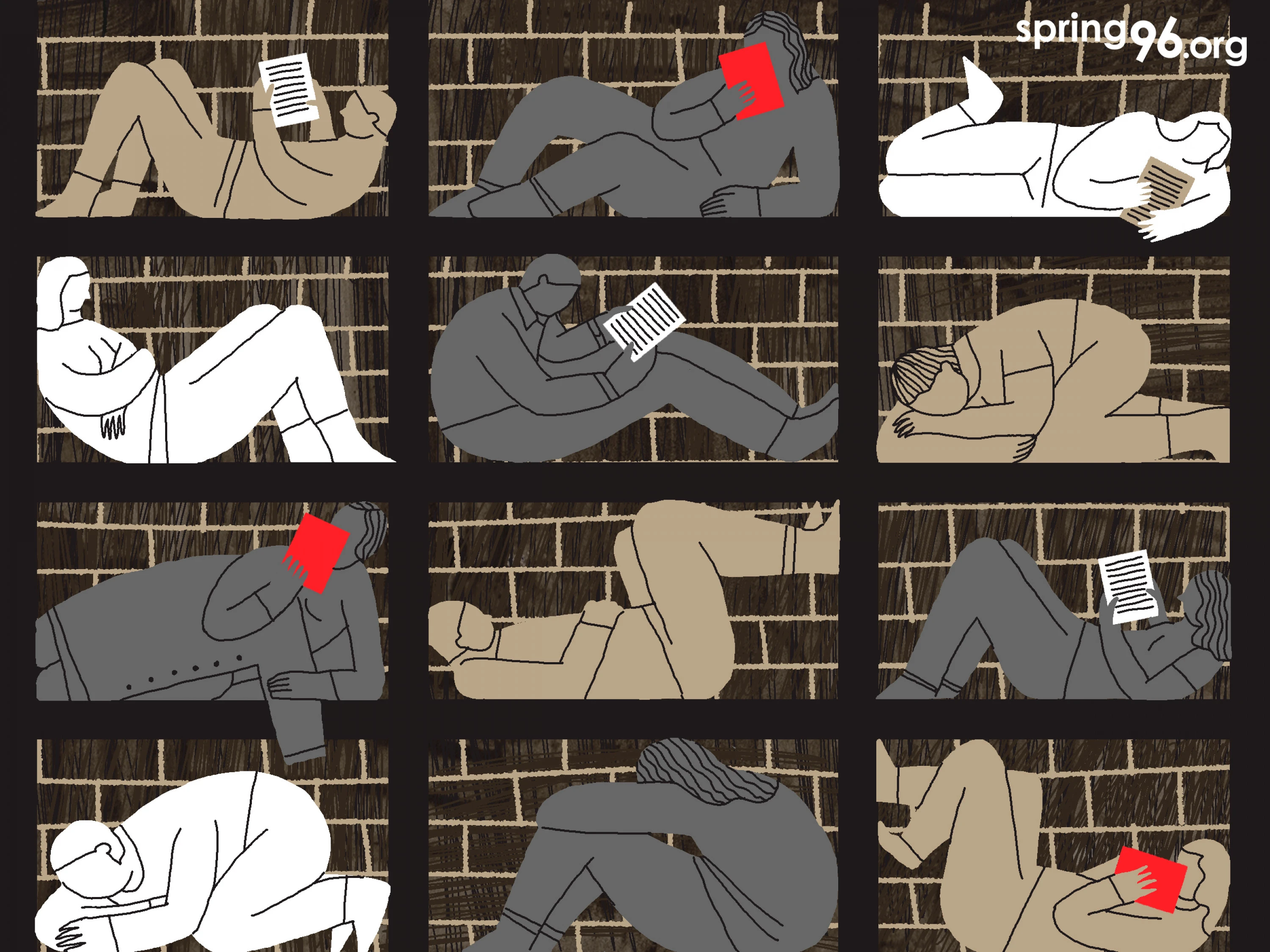 spring96.org