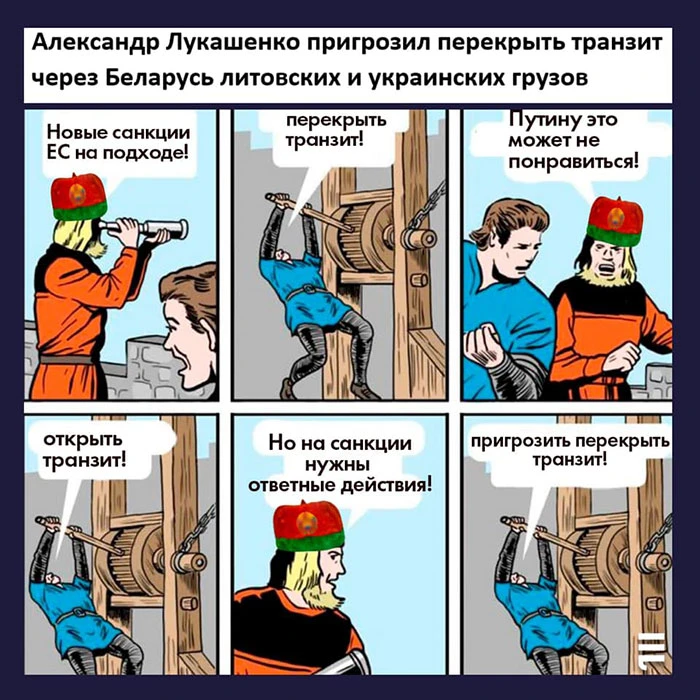 Александр Лукашенко пригрозил перекрыть транзит через Беларусь литовских и украинских грузов

Новые санкции ЕС на подходе!

перекрыть транзит!

Путину это может не понравиться!

открыть транзит!

Но на санкции нужны ответные действия!

пригрозить перекрыть транзит!